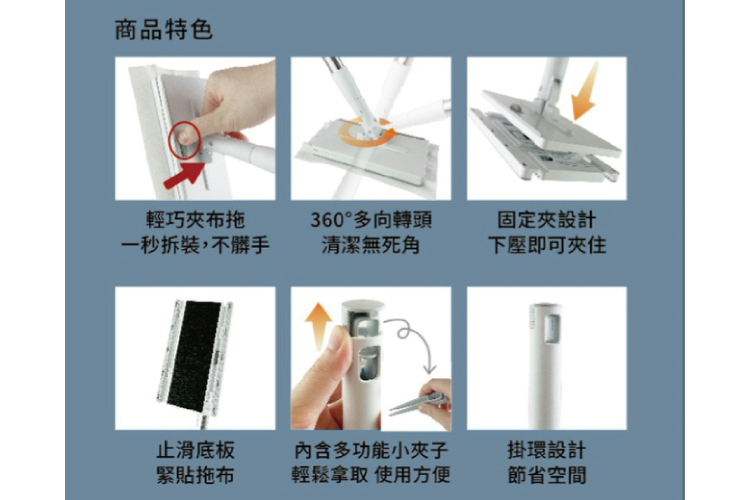 商品特色

輕巧夾布拖
一秒拆裝,不髒手

360°多向轉頭
清潔無死角

固定夾設計
下壓即可夾住

止滑底板
緊貼拖布

內含多功能小夾子
輕鬆拿取 使用方便

掛環設計
節省空間